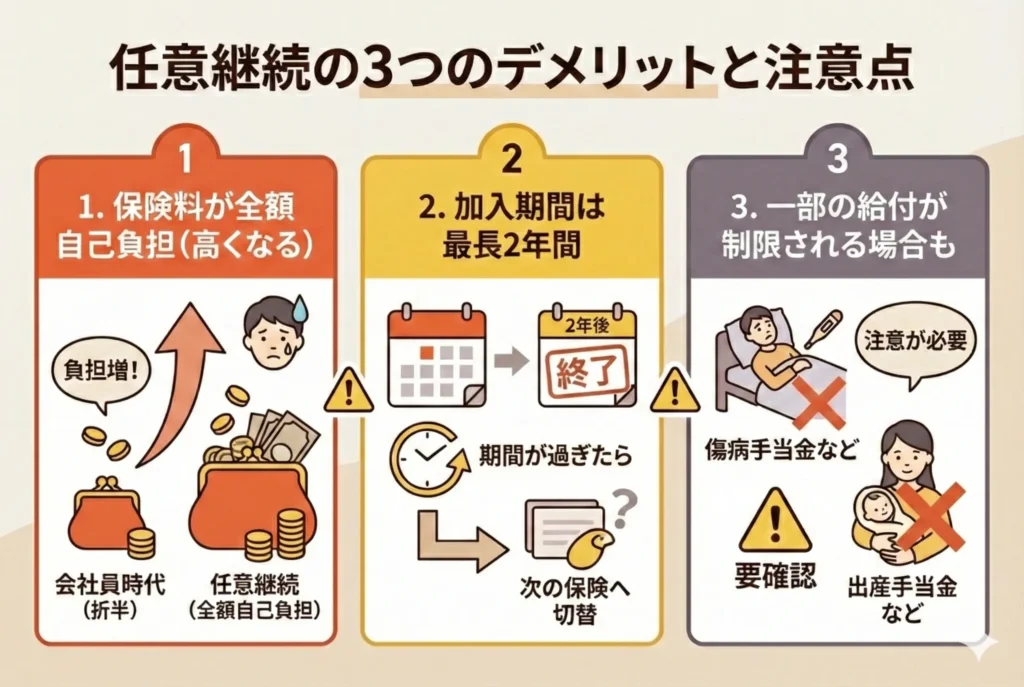 任意継続の3つのデメリットと注意点

1

1. 保険料が全額自己負担（高くなる）

負担増!

会社員時代（折半）

任意継続（全額自己負担）

2

2. 加入期間は最長2年間

2年後

終了

期間が過ぎたら

次の保険へ切替

3

3. 一部の給付が制限される場合も

注意が必要

傷病手当金など

要確認

出産手当金など