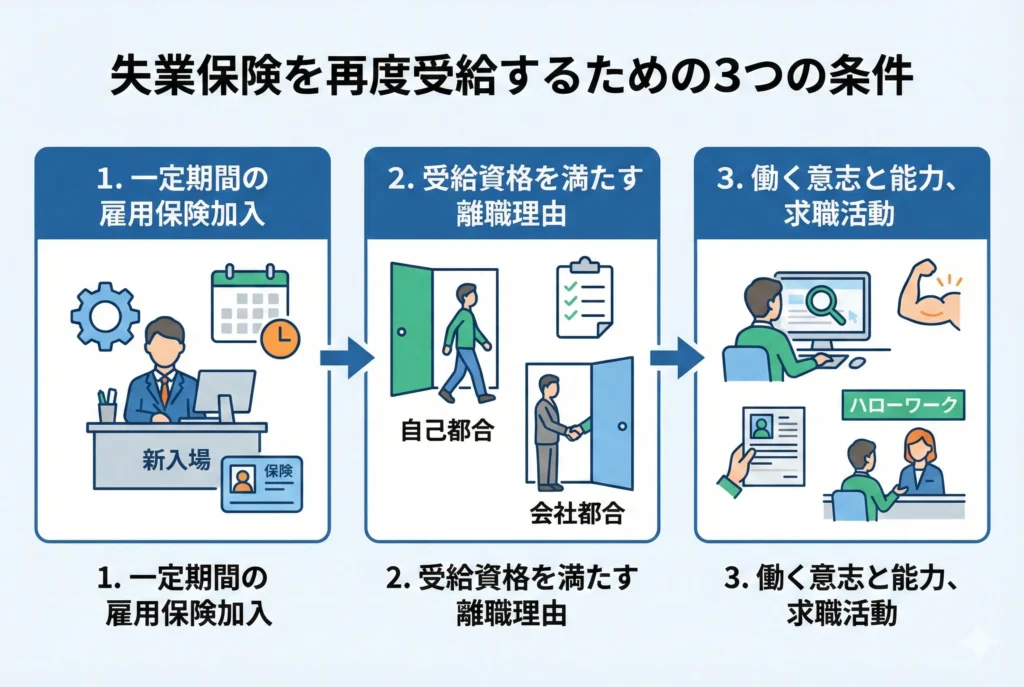 失業保険を再度受給するための3つの条件

1. 一定期間の雇用保険加入

新入場

保険

1. 一定期間の雇用保険加入

2. 受給資格を満たす離職理由

自己都合

会社都合

2. 受給資格を満たす離職理由

3. 働く意志と能力、求職活動

ハローワーク

3. 働く意志と能力、求職活動