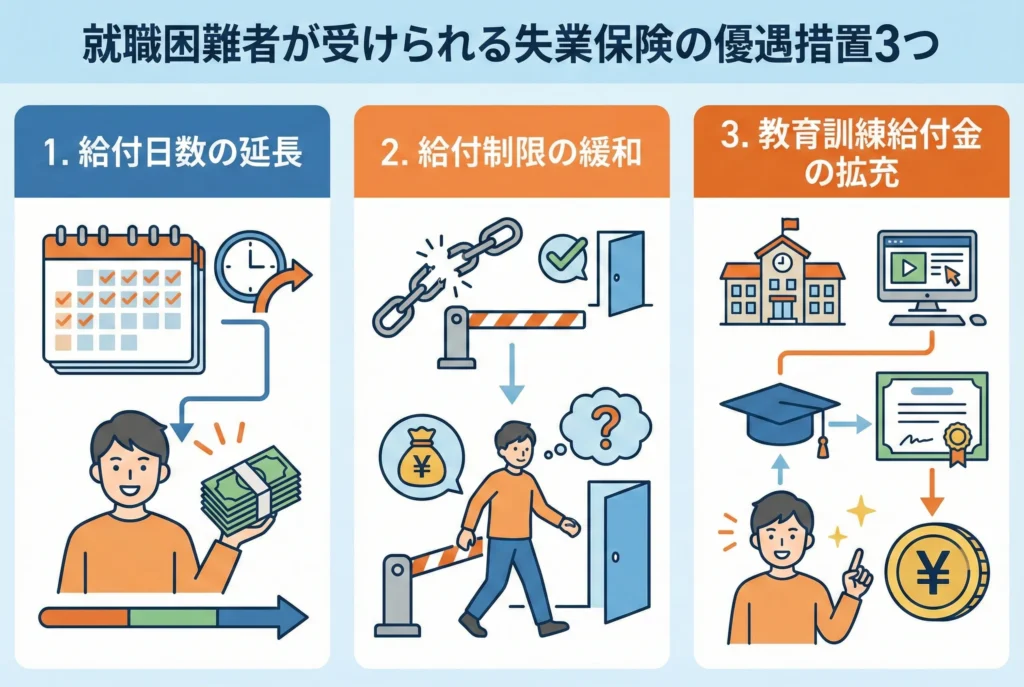 就職困難者が受けられる失業保険の優遇措置3つ

1. 給付日数の延長

2. 給付制限の緩和

3. 教育訓練給付金の拡充

¥

?

¥