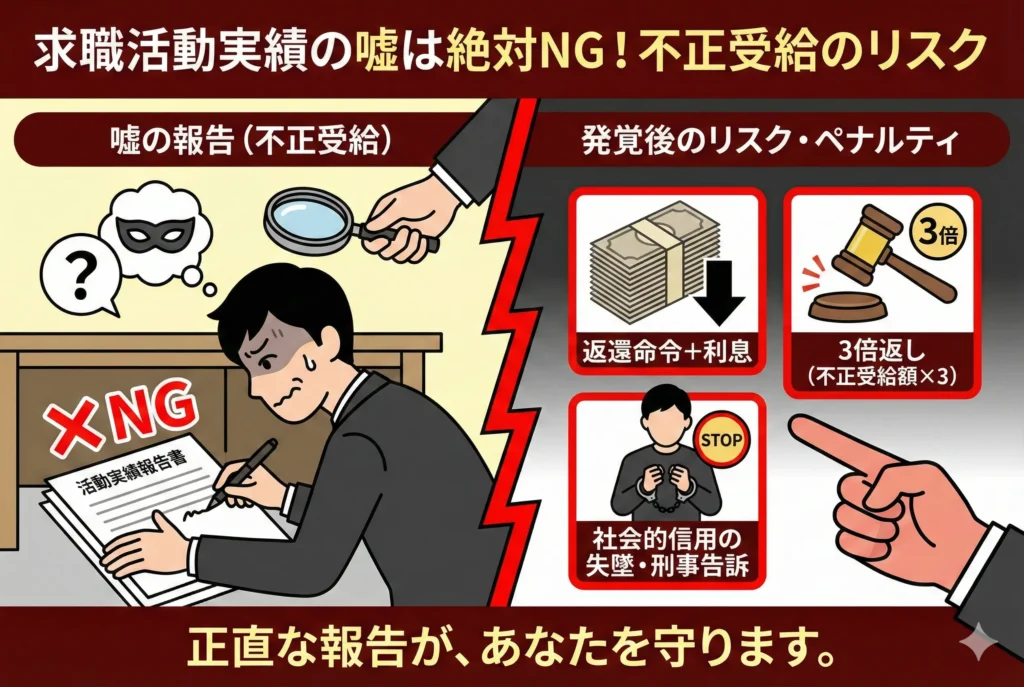 求職活動実績の嘘は絶対NG！不正受給のリスク

嘘の報告（不正受給）

?

×NG

活動実績報告書

発覚後のリスク・ペナルティ

返還命令＋利息

3倍

3倍返し
（不正受給額×3）

STOP

社会的信用の失墜・刑事告訴

正直な報告が、あなたを守ります。