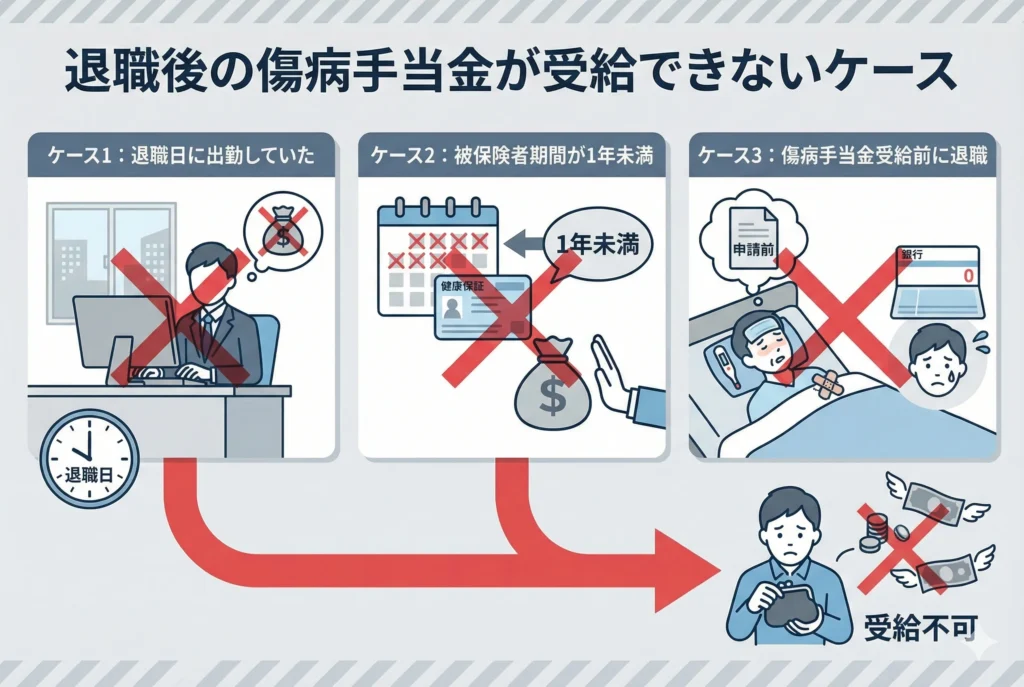 退職後の傷病手当金が受給できないケース

ケース1：退職日に出勤していた

$

退職日

ケース2：被保険者期間が1年未満

1年未満

健康保証

$

ケース3：傷病手当金受給前に退職

申請前

銀行

0

受給不可