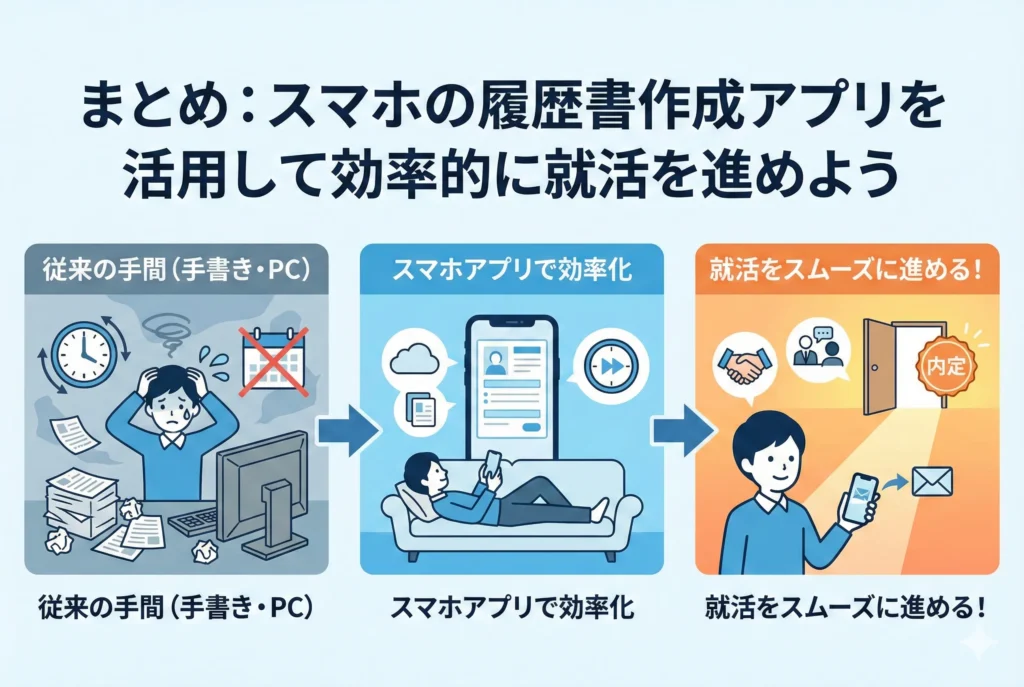 まとめ：スマホの履歴書作成アプリを活用して効率的に就活を進めよう

従来の手間（手書き・PC）

スマホアプリで効率化

就活をスムーズに進める！

内定

従来の手間（手書き・PC）

スマホアプリで効率化

就活をスムーズに進める！