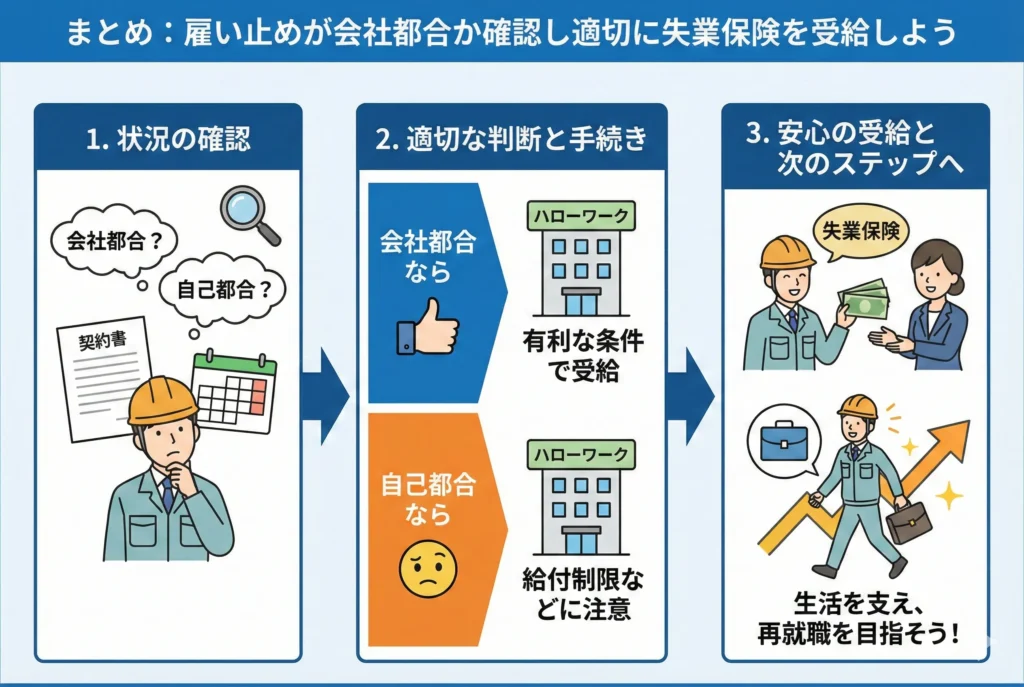 まとめ：雇い止めが会社都合か確認し適切に失業保険を受給しよう

1. 状況の確認

会社都合？

自己都合？

契約書

2. 適切な判断と手続き

会社都合なら

ハローワーク

有利な条件で受給

自己都合なら

ハローワーク

給付制限などに注意

3. 安心の受給と次のステップへ

失業保険

生活を支え、再就職を目指そう！