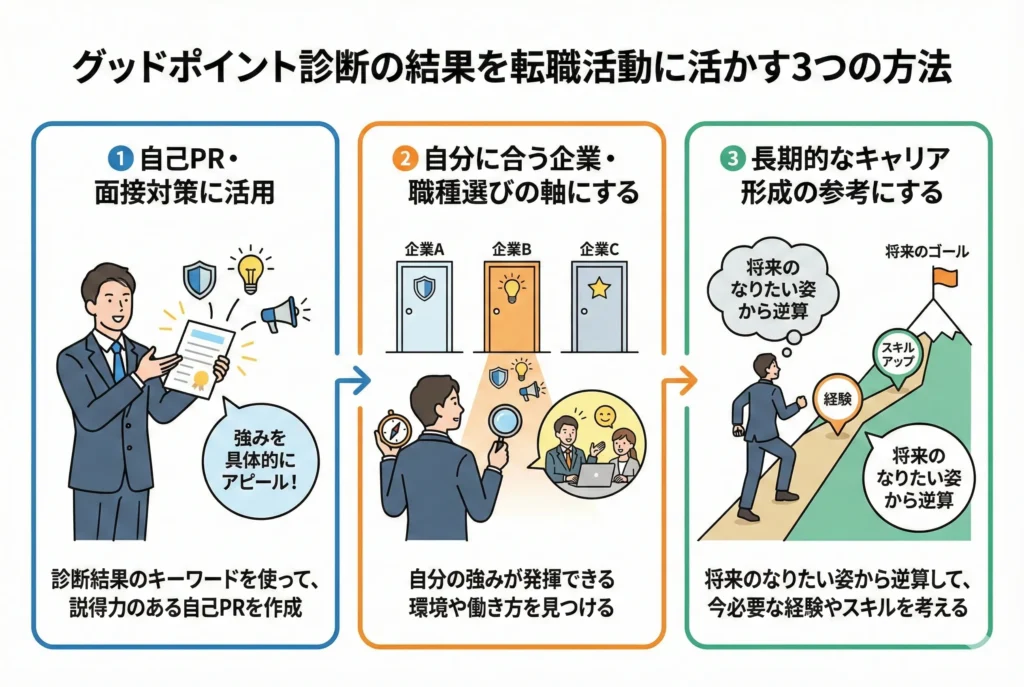 グッドポイント診断の結果を転職活動に活かす3つの方法

1 自己PR・面接対策に活用

強みを具体的にアピール!

診断結果のキーワードを使って、説得力のある自己PRを作成

2 自分に合う企業・職種選びの軸にする

企業A

企業B

企業C

自分の強みが発揮できる環境や働き方を見つける

3 長期的なキャリア形成の参考にする

将来のなりたい姿から逆算

将来のゴール

スキルアップ

経験

将来のなりたい姿から逆算

将来のなりたい姿から逆算して、今必要な経験やスキルを考える