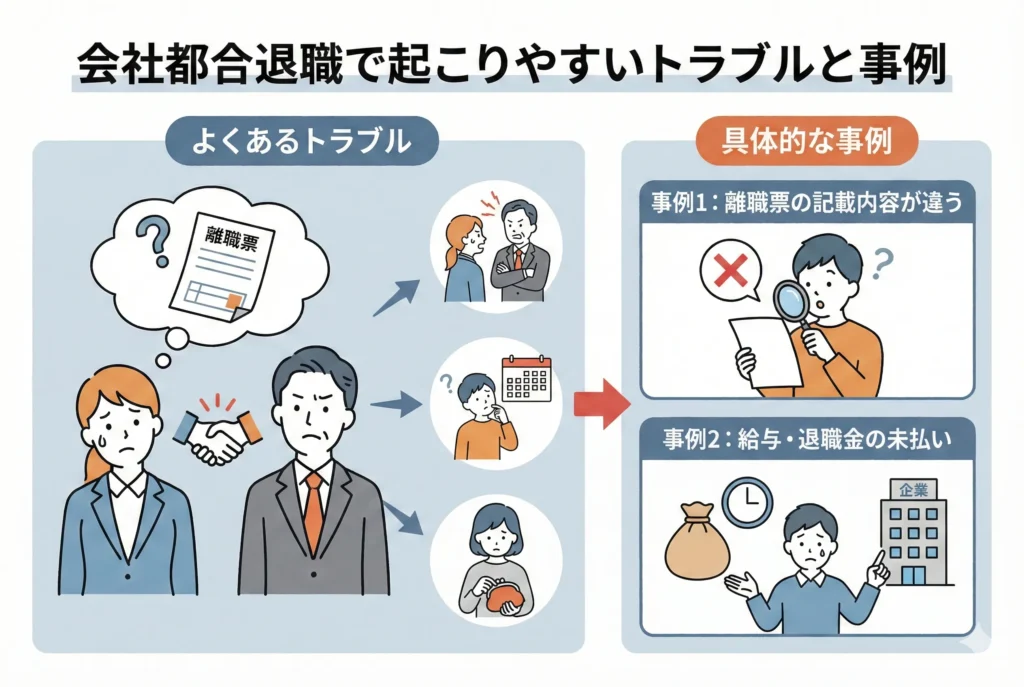 会社都合退職で起こりやすいトラブルと事例

よくあるトラブル

離職票

具体的な事例

事例1：離職票の記載内容が違う

事例2：給与・退職金の未払い

企業