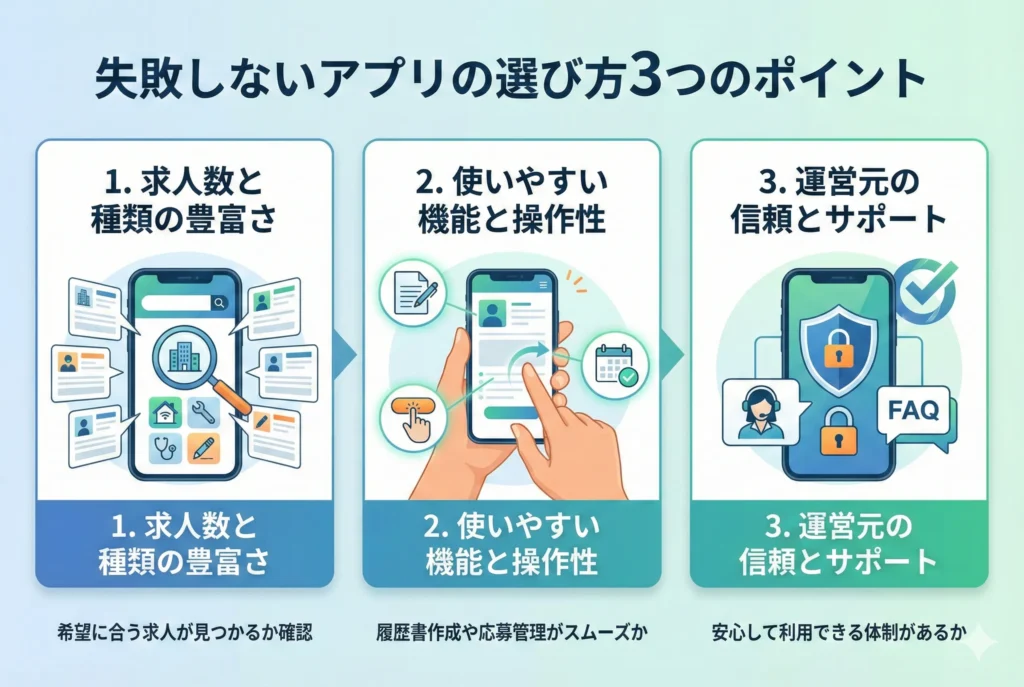 失敗しないアプリの選び方3つのポイント

1. 求人数と種類の豊富さ

1. 求人数と種類の豊富さ

希望に合う求人が見つかるか確認

2. 使いやすい機能と操作性

2. 使いやすい機能と操作性

履歴書作成や応募管理がスムーズか

3. 運営元の信頼とサポート

FAQ

3. 運営元の信頼とサポート

安心して利用できる体制があるか