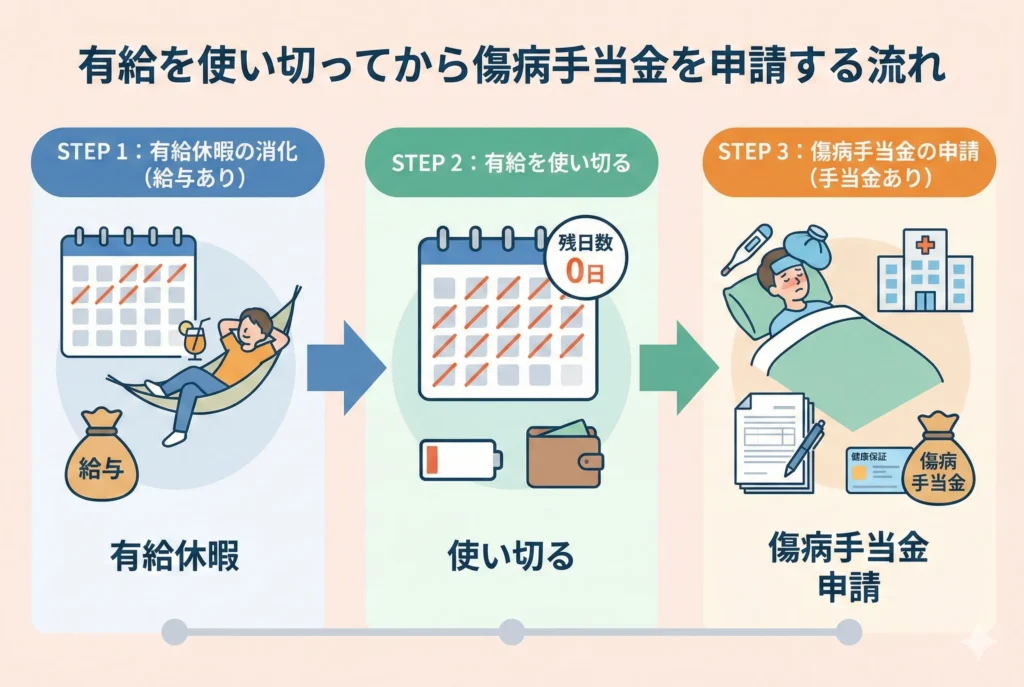 有給を使い切ってから傷病手当金を申請する流れ

STEP 1：有給休暇の消化（給与あり）

給与

有給休暇

STEP 2：有給を使い切る

残日数 0日

使い切る

STEP 3：傷病手当金の申請（手当金あり）

健康保証

傷病手当金

傷病手当金申請