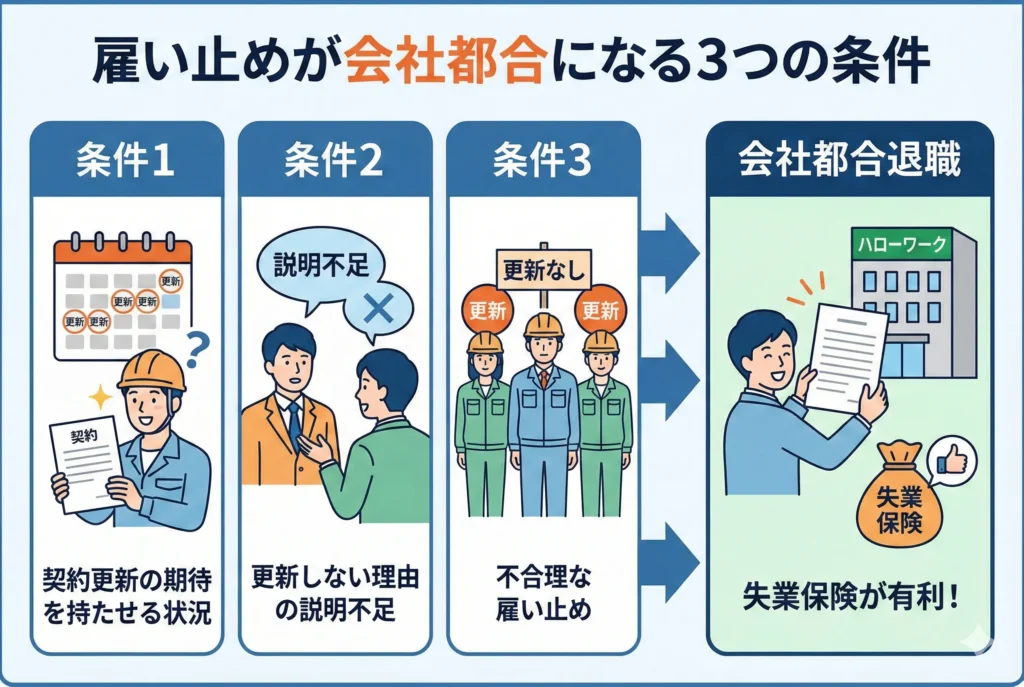 雇い止めが会社都合になる3つの条件

条件1

更新
更新 更新
更新 更新

契約

契約更新の期待を持たせる状況

条件2

説明不足

更新しない理由の説明不足

条件3

更新なし

更新 更新

不合理な雇い止め

会社都合退職

ハローワーク

失業保険

失業保険が有利!