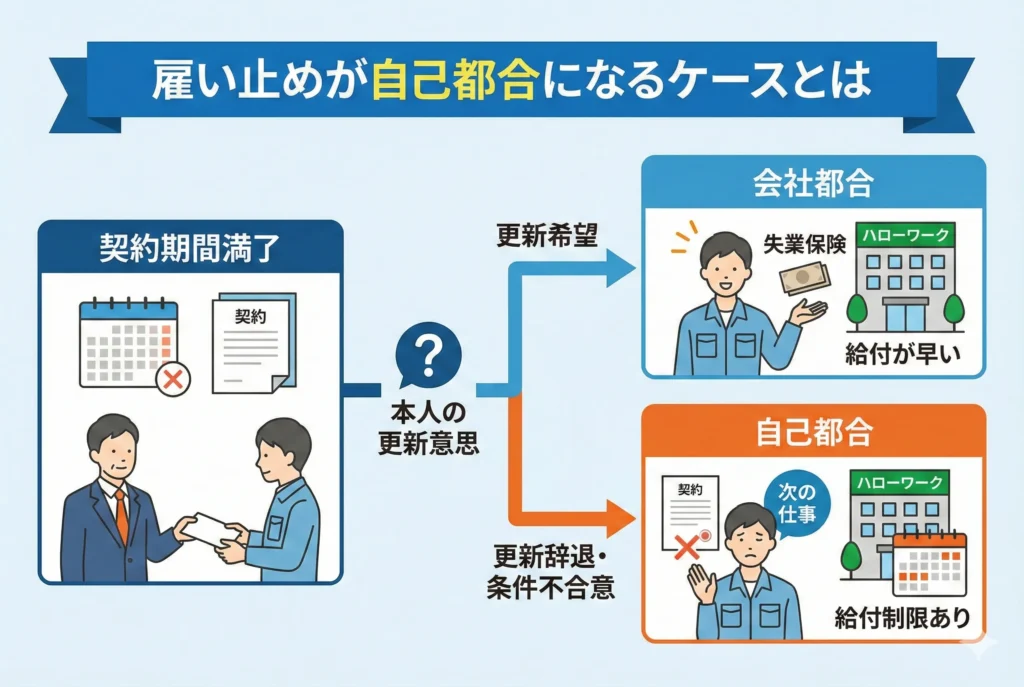 雇い止めが自己都合になるケースとは

契約期間満了

契約

?

本人の更新意思

更新希望

会社都合

失業保険

ハローワーク

給付が早い

更新辞退・条件不合意

自己都合

契約

次の仕事

ハローワーク

給付制限あり