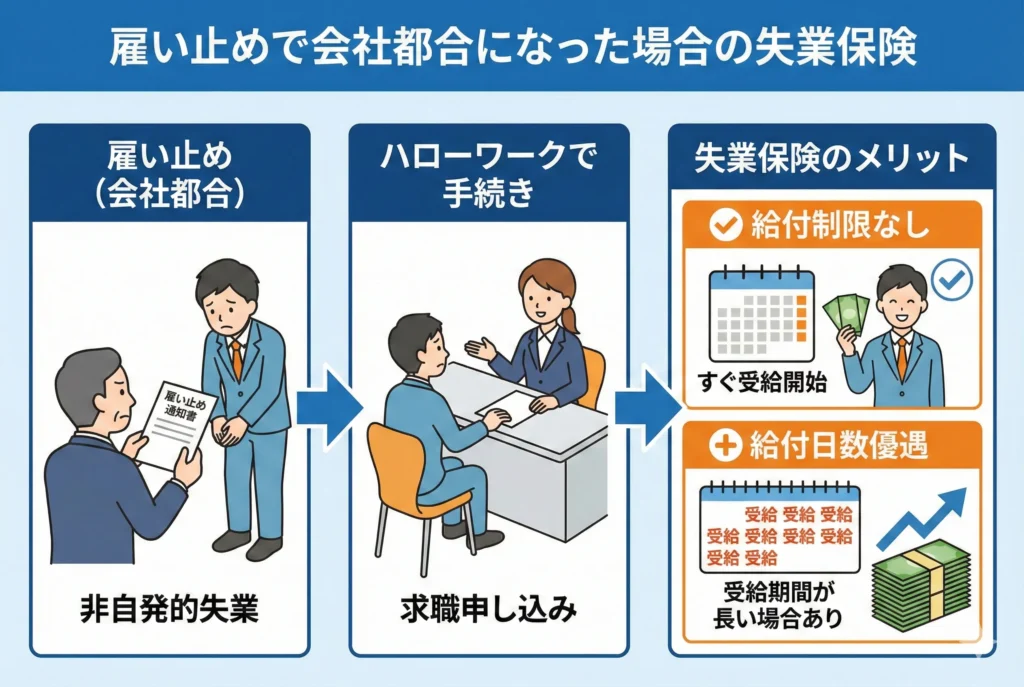 雇い止めで会社都合になった場合の失業保険

雇い止め
(会社都合)

雇い止め
通知書

非自発的失業

ハローワークで
手続き

求職申し込み

失業保険のメリット

給付制限なし

すぐ受給開始

給付日数優遇

受給 受給 受給
受給 受給 受給 受給
受給 受給

受給期間が
長い場合あり